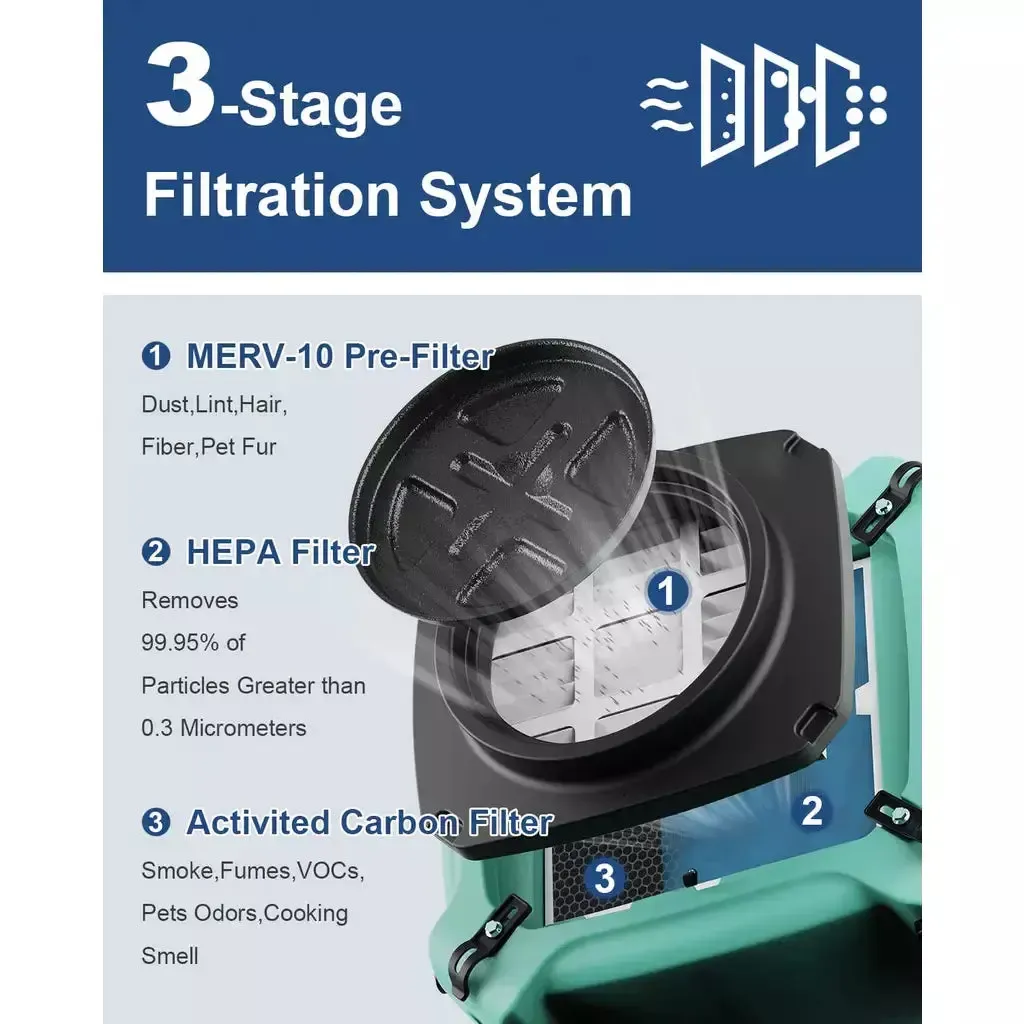 3-Stage Filtration System

❶ MERV-10 Pre-Filter
Dust,Lint,Hair,
Fiber,Pet Fur

❷ HEPA Filter
Removes
99.95% of
Particles Greater than
0.3 Micrometers

❸ Activited Carbon Filter
Smoke,Fumes,VOCs,
Pets Odors,Cooking
Smell

1
2
3